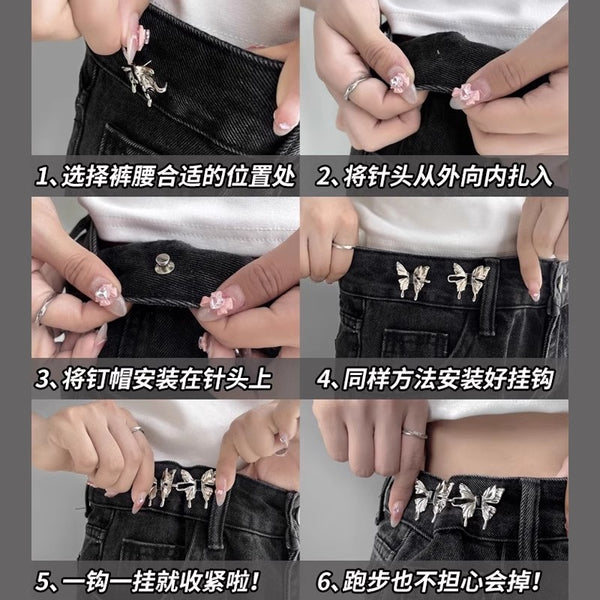 1、选择裤腰合适的位置处

2、将针头从外向内扎入

3、将钉帽安装在针头上

4、同样方法安装好挂钩

5、一钩一挂就收紧啦!

6、跑步也不担心会掉!