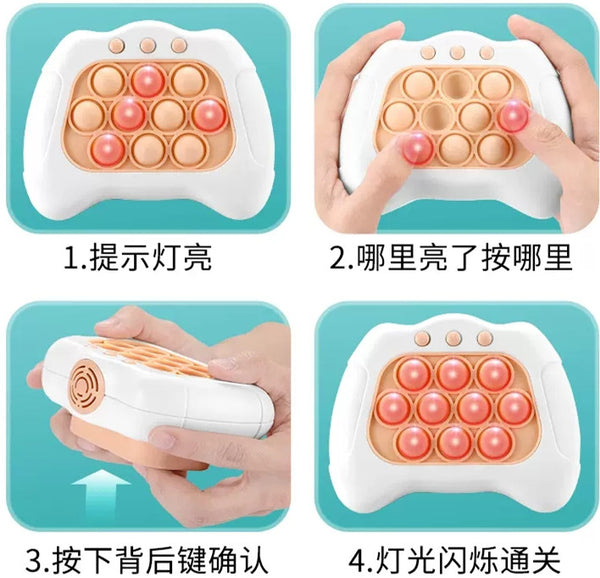 1.提示灯亮

2.哪里亮了按哪里

3.按下背后键确认

4.灯光闪烁通关